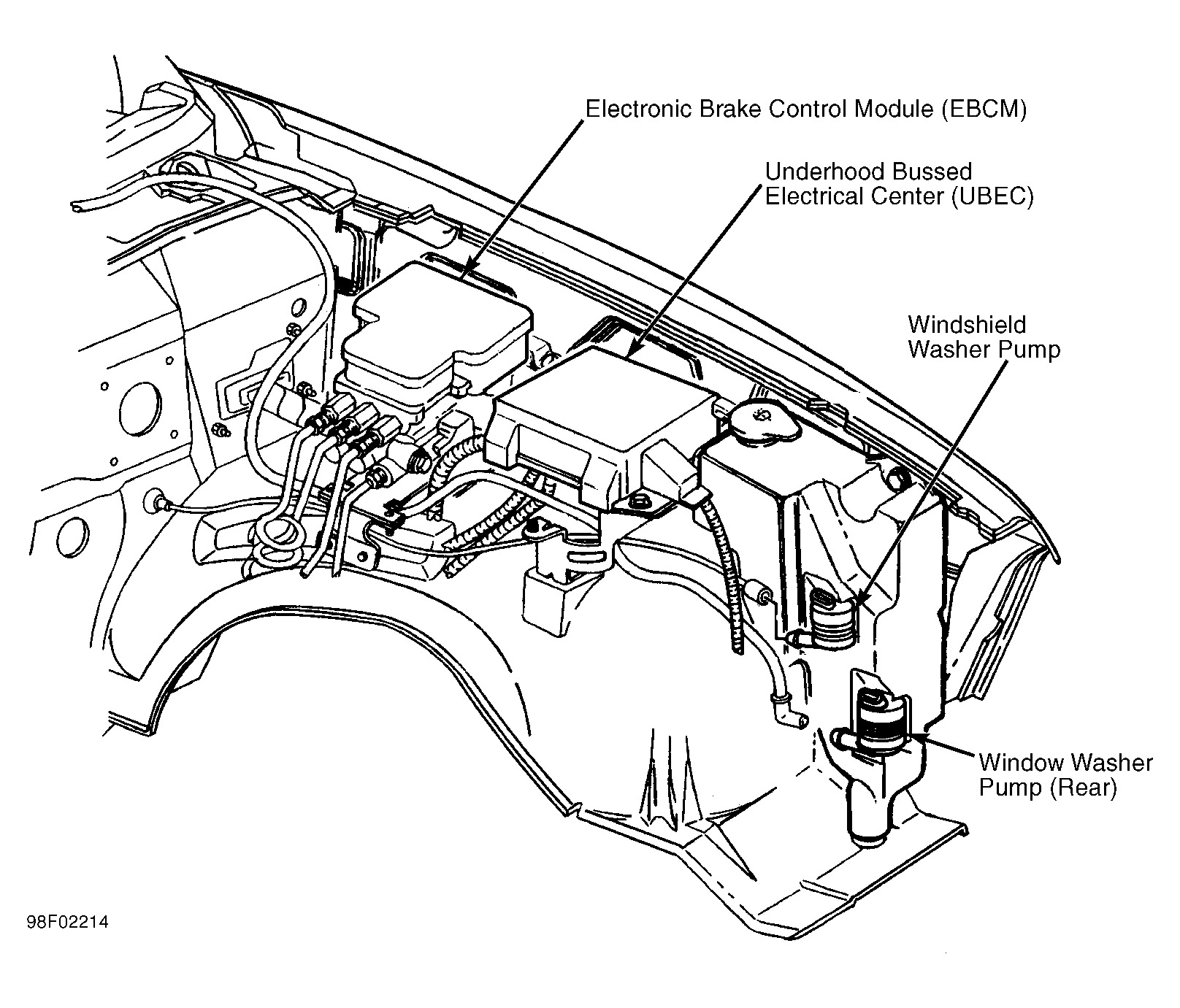 Electronic Brake Control Module (EBCM)

Underhood Bussed Electrical Center (UBEC)

Windshield Washer Pump

Window Washer Pump (Rear)

98F02214