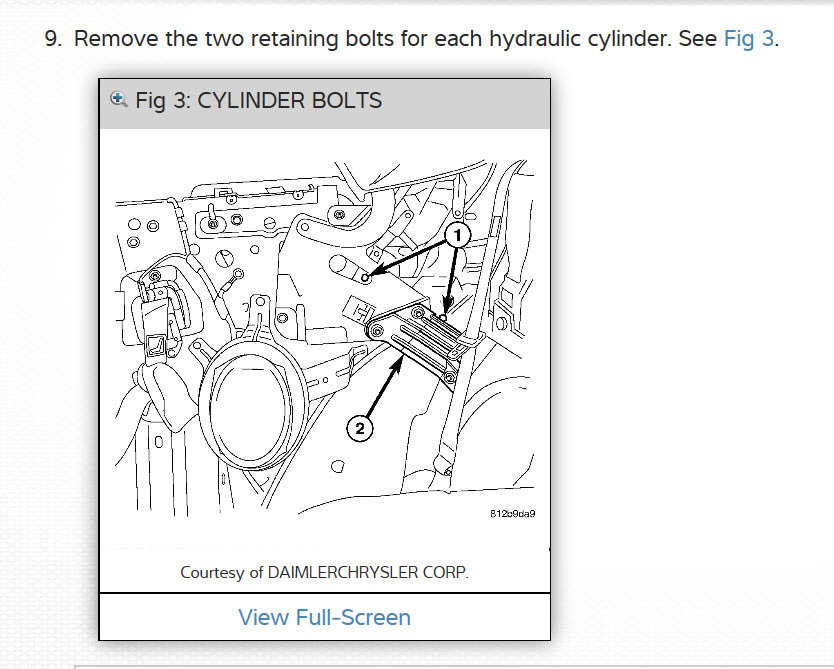 9. Remove the two retaining bolts for each hydraulic cylinder. See Fig 3.

Fig 3: CYLINDER BOLTS

1

2

812c9da9

Courtesy of DAIMLERCHRYSLER CORP.

View Full-Screen