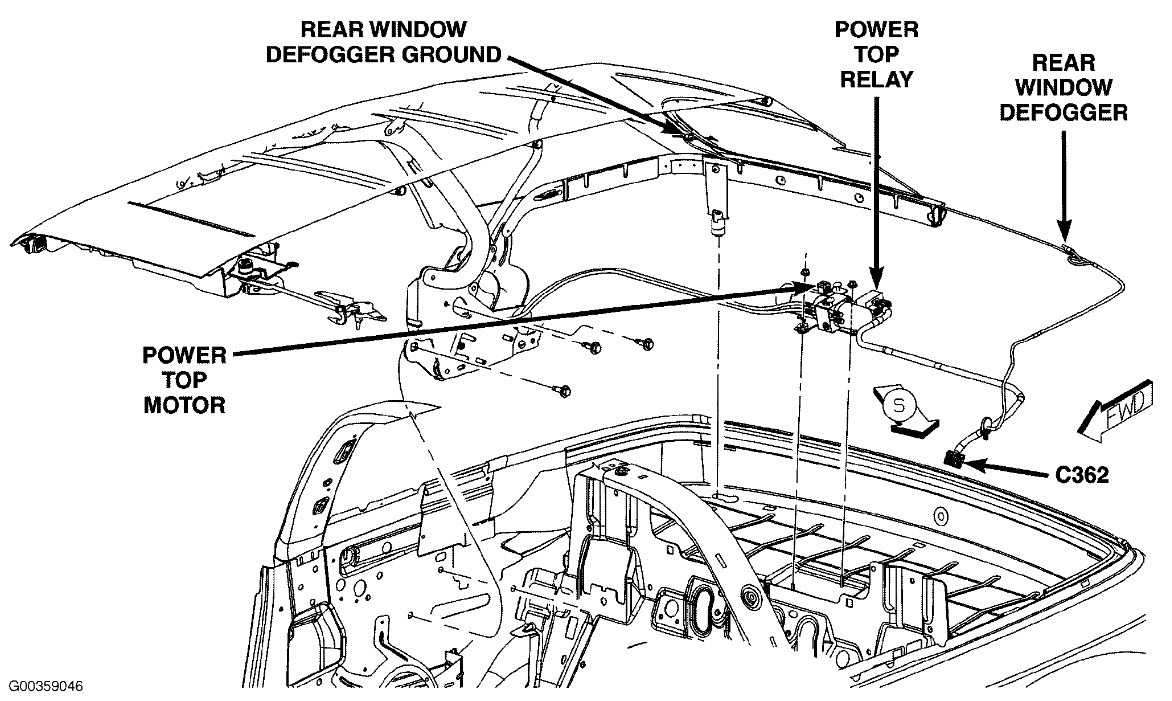 REAR WINDOW DEFOGGER GROUND

POWER TOP RELAY

REAR WINDOW DEFOGGER

POWER TOP MOTOR

S

FWD

C362

G00359046