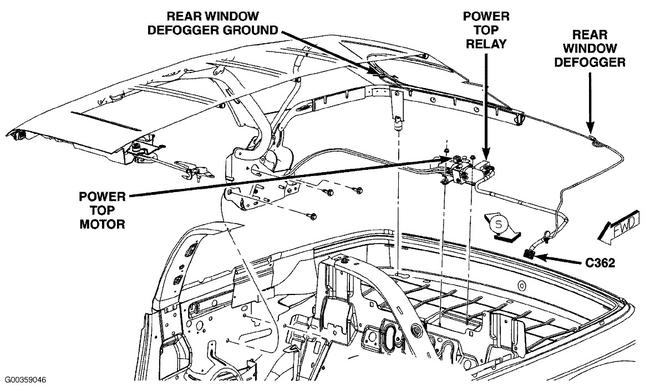 REAR WINDOW DEFOGGER GROUND

POWER TOP RELAY

REAR WINDOW DEFOGGER

POWER TOP MOTOR

S

FWD

C362

G00359046