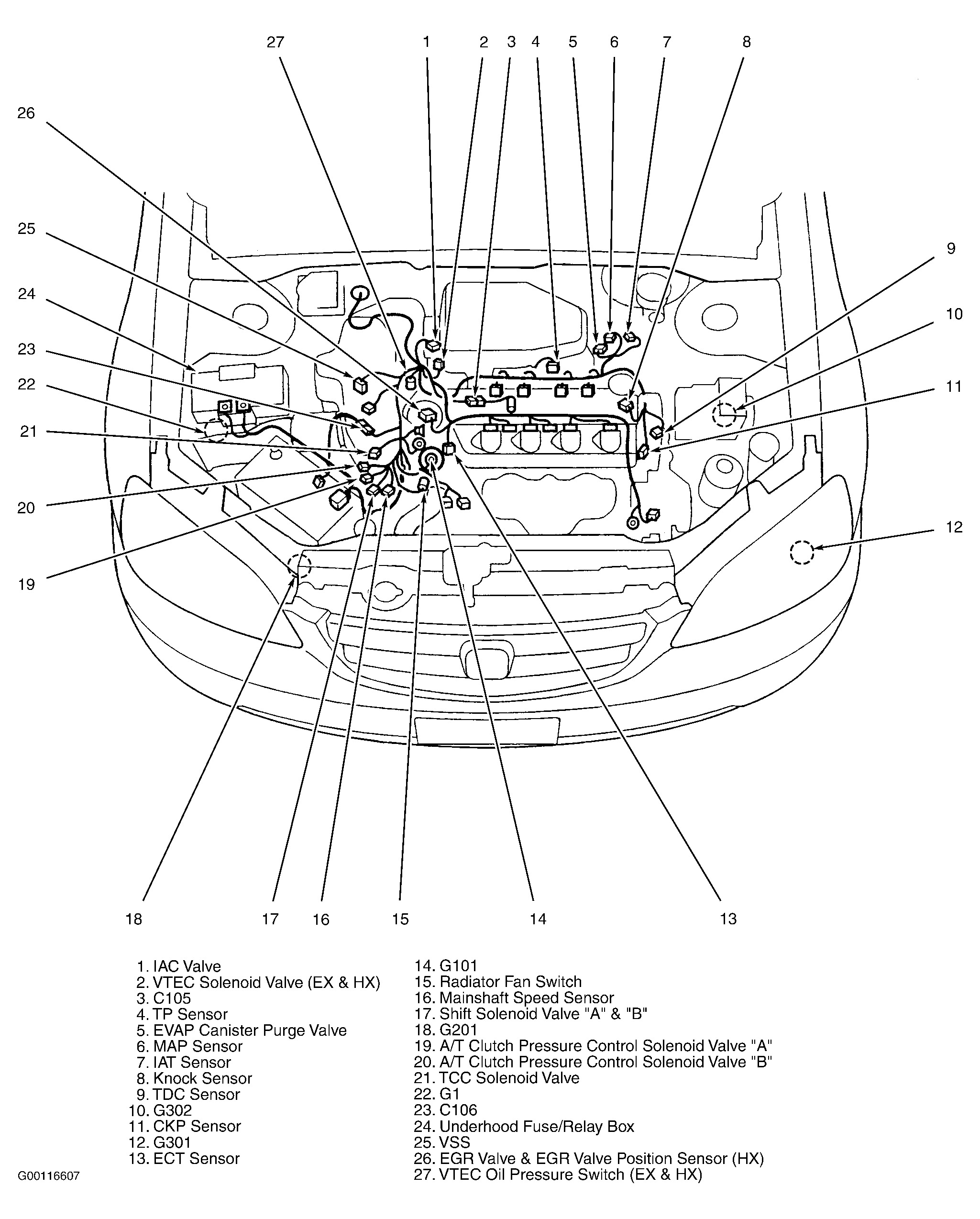 27 1 2 3 4 5 6 7 8

26

25

24

23

22

21

20

19

9

10

11

12

18 17 16 15 14 13

1. IAC Valve
2. VTEC Solenoid Valve (EX & HX)
3. C105
4. TP Sensor
5. EVAP Canister Purge Valve
6. MAP Sensor
7. IAT Sensor
8. Knock Sensor
9. TDC Sensor
10. G302
11. CKP Sensor
12. G301
13. ECT Sensor

14. G101
15. Radiator Fan Switch
16. Mainshaft Speed Sensor
17. Shift Solenoid Valve "A" & "B"
18. G201
19. A/T Clutch Pressure Control Solenoid Valve "A"
20. A/T Clutch Pressure Control Solenoid Valve "B"
21. TCC Solenoid Valve
22. G1
23. C106
24. Underhood Fuse/Relay Box
25. VSS
26. EGR Valve & EGR Valve Position Sensor (HX)
27. VTEC Oil Pressure Switch (EX & HX)

G00116607