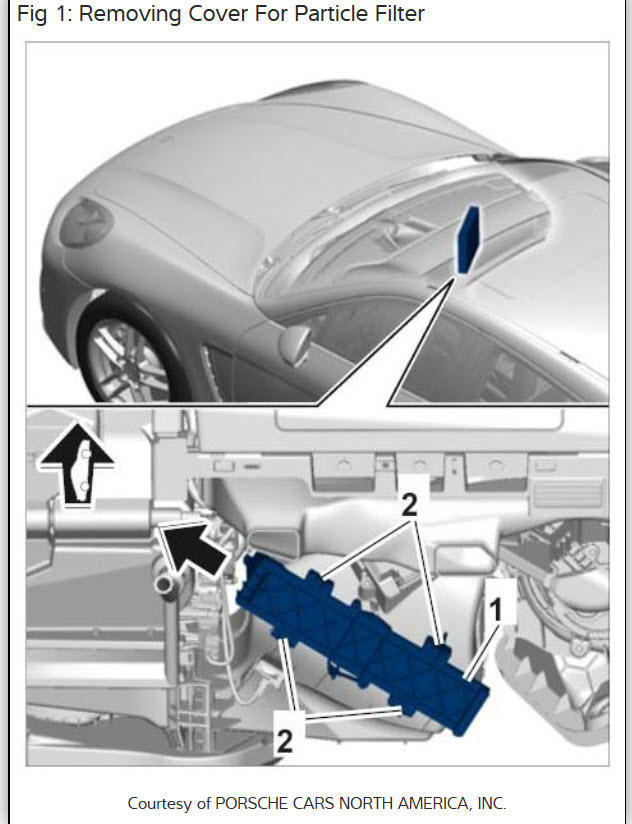 Fig 1: Removing Cover For Particle Filter

2
1
2

Courtesy of PORSCHE CARS NORTH AMERICA, INC.