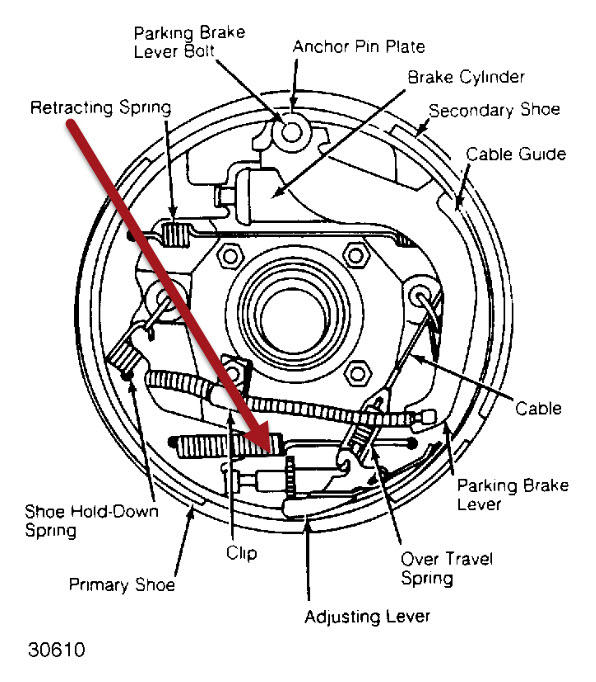 Parking Brake Lever Bolt

Anchor Pin Plate

Brake Cylinder

Retracting Spring

Secondary Shoe

Cable Guide

Cable

Parking Brake Lever

Shoe Hold-Down Spring

Clip

Over Travel Spring

Primary Shoe

Adjusting Lever

30610