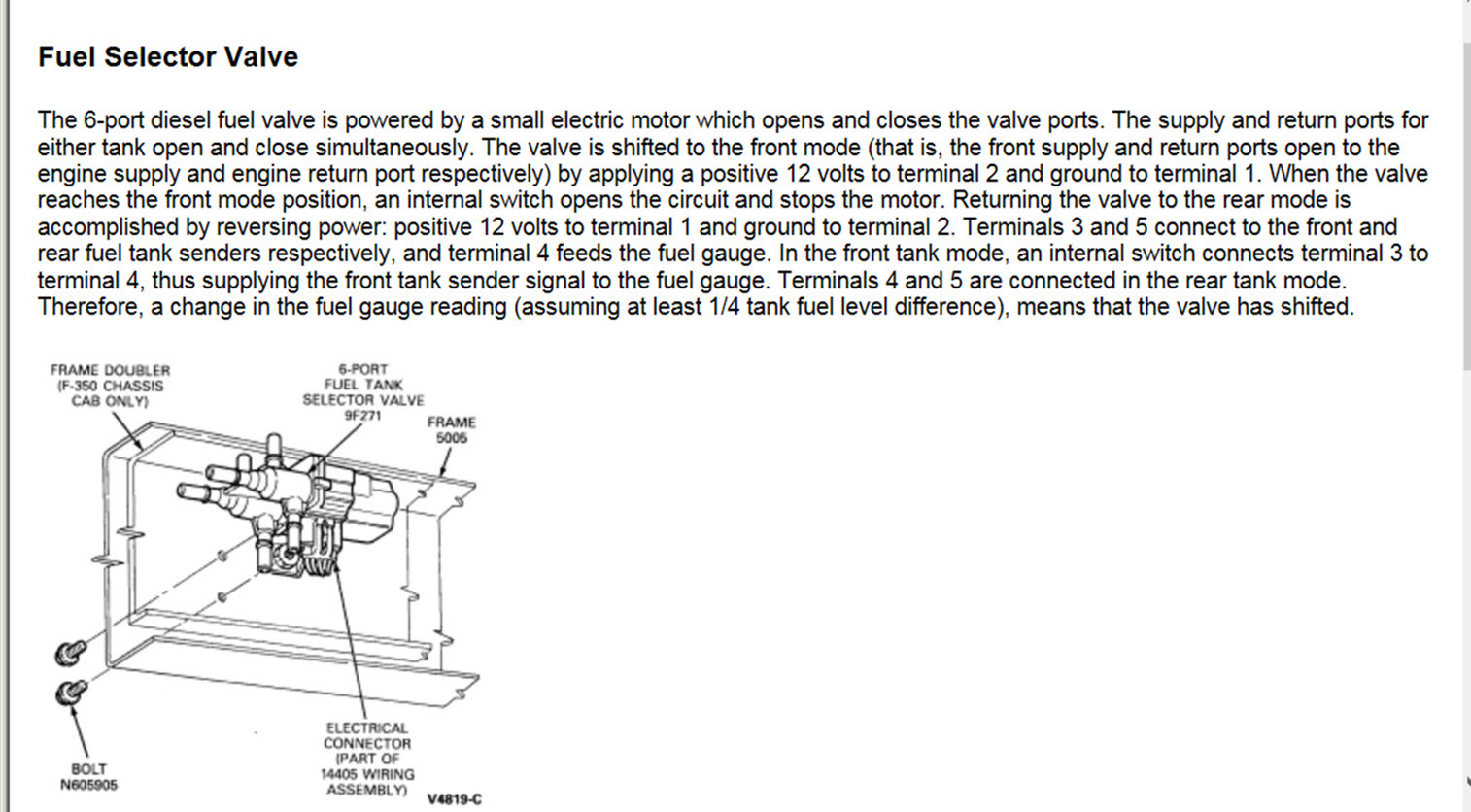 Fuel Selector Valve

The 6-port diesel fuel valve is powered by a small electric motor which opens and closes the valve ports. The supply and return ports for either tank open and close simultaneously. The valve is shifted to the front mode (that is, the front supply and return ports open to the engine supply and engine return port respectively) by applying a positive 12 volts to terminal 2 and ground to terminal 1. When the valve reaches the front mode position, an internal switch opens the circuit and stops the motor. Returning the valve to the rear mode is accomplished by reversing power: positive 12 volts to terminal 1 and ground to terminal 2. Terminals 3 and 5 connect to the front and rear fuel tank senders respectively, and terminal 4 feeds the fuel gauge. In the front tank mode, an internal switch connects terminal 3 to terminal 4, thus supplying the front tank sender signal to the fuel gauge. Terminals 4 and 5 are connected in the rear tank mode. Therefore, a change in the fuel gauge reading (assuming at least 1/4 tank fuel level difference), means that the valve has shifted.

FRAME DOUBLER (F-350 CHASSIS CAB ONLY)

6-PORT FUEL TANK SELECTOR VALVE 9F271

FRAME 5005

BOLT N605905

ELECTRICAL CONNECTOR (PART OF 14405 WIRING ASSEMBLY)

V4819-C