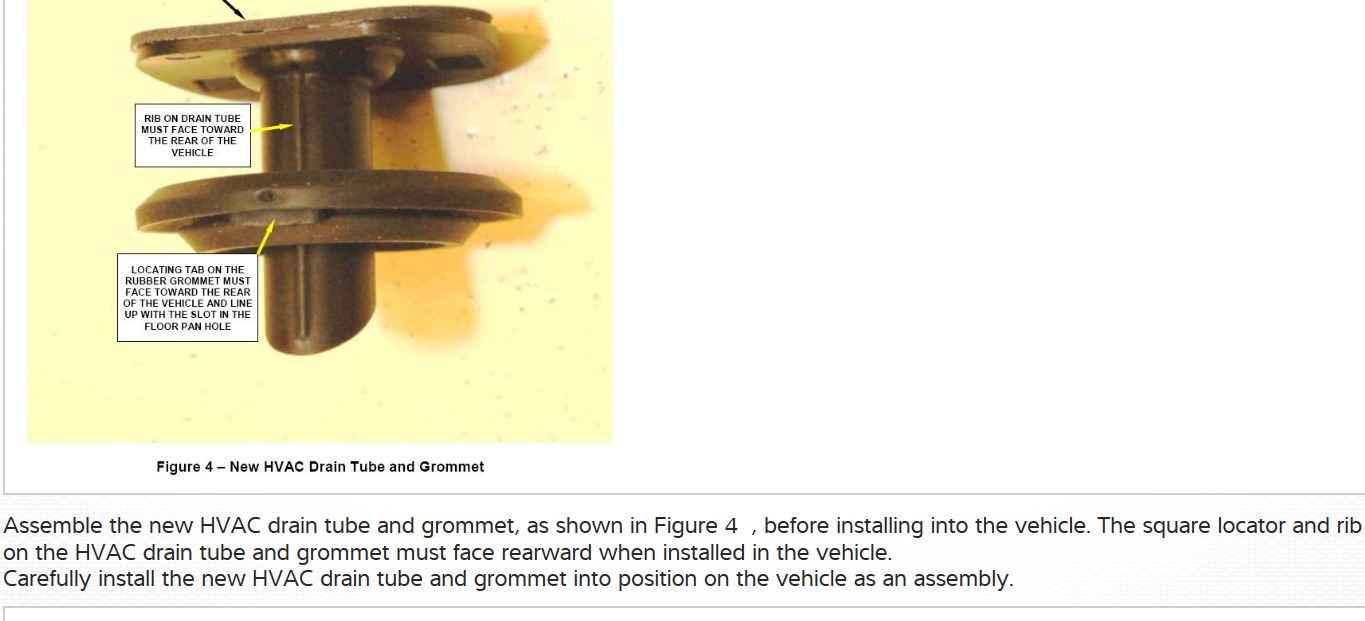 RIB ON DRAIN TUBE MUST FACE TOWARD THE REAR OF THE VEHICLE

LOCATING TAB ON THE RUBBER GROMMET MUST FACE TOWARD THE REAR OF THE VEHICLE AND LINE UP WITH THE SLOT IN THE FLOOR PAN HOLE

Figure 4 – New HVAC Drain Tube and Grommet

Assemble the new HVAC drain tube and grommet, as shown in Figure 4 , before installing into the vehicle. The square locator and rib on the HVAC drain tube and grommet must face rearward when installed in the vehicle.
Carefully install the new HVAC drain tube and grommet into position on the vehicle as an assembly.