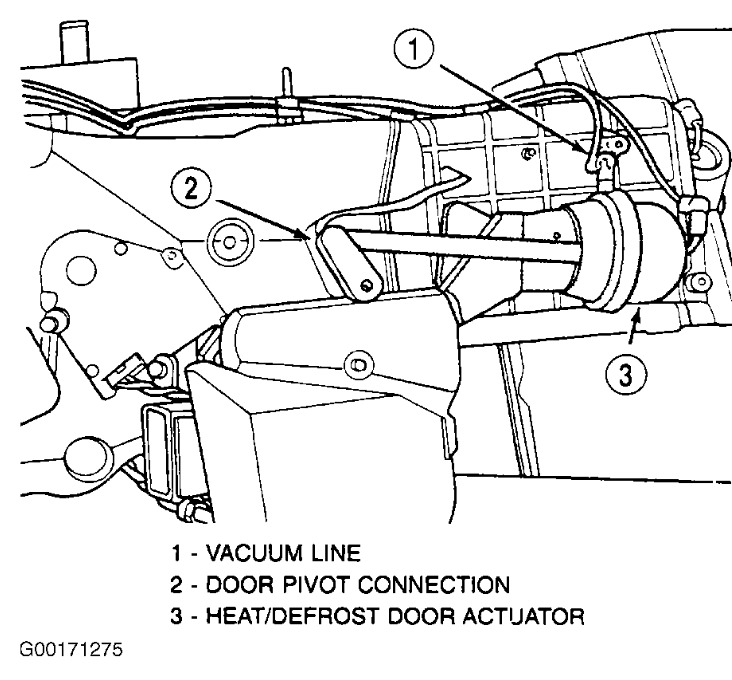 1

2

3

1 - VACUUM LINE
2 - DOOR PIVOT CONNECTION
3 - HEAT/DEFROST DOOR ACTUATOR

G00171275