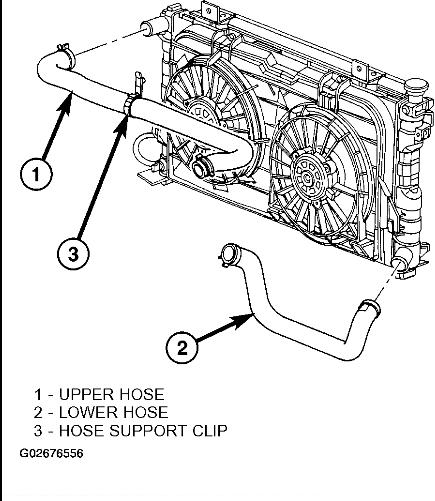 1

3

2

1 - UPPER HOSE
2 - LOWER HOSE
3 - HOSE SUPPORT CLIP

G02676556