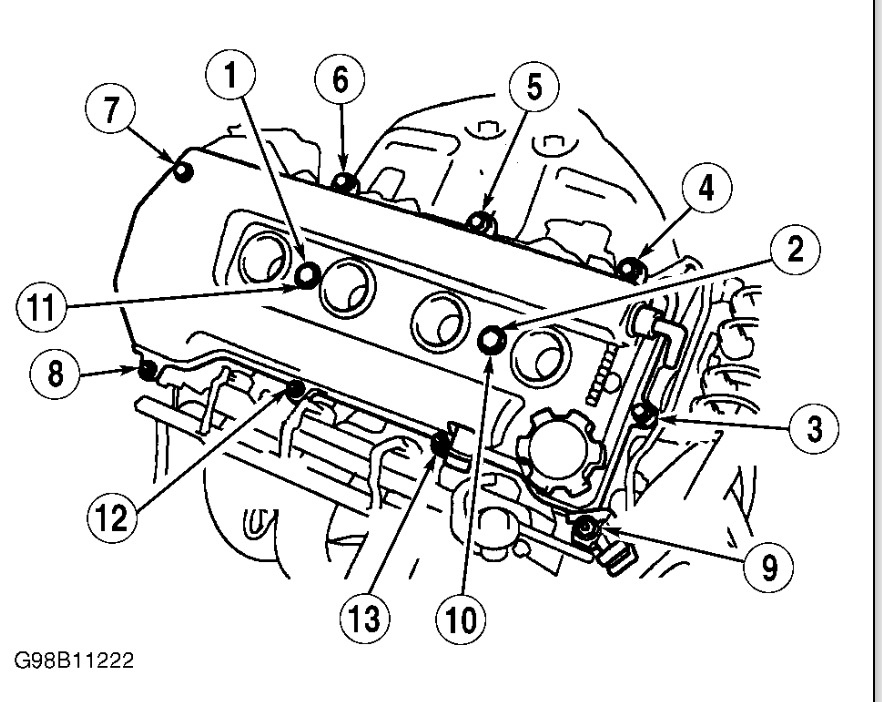 1
6
5
7
4
2
11
8
3
12
9
13
10
G98B11222