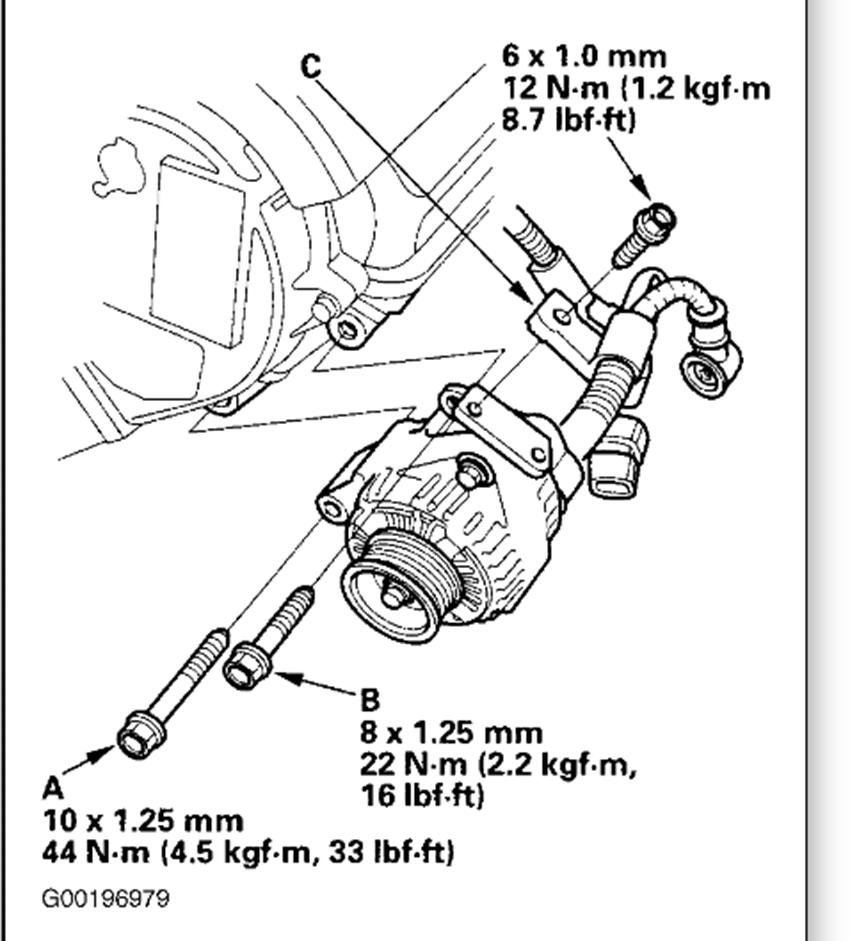 C

6 x 1.0 mm
12 N·m (1.2 kgf·m
8.7 lbf·ft)

B
8 x 1.25 mm
22 N·m (2.2 kgf·m,
16 lbf·ft)

A
10 x 1.25 mm
44 N·m (4.5 kgf·m, 33 lbf·ft)

G00196979