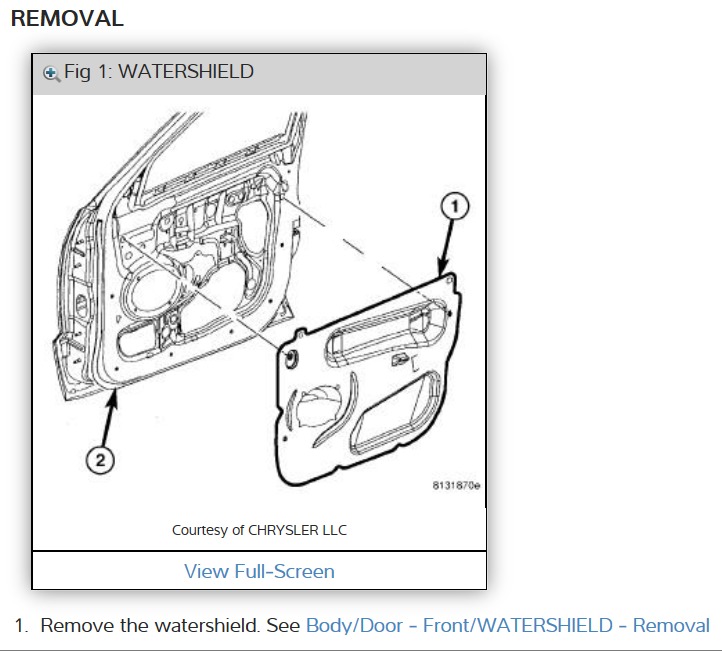 REMOVAL

Fig 1: WATERSHIELD

1

2

8131870e

Courtesy of CHRYSLER LLC

View Full-Screen

1. Remove the watershield. See Body/Door - Front/WATERSHIELD - Removal