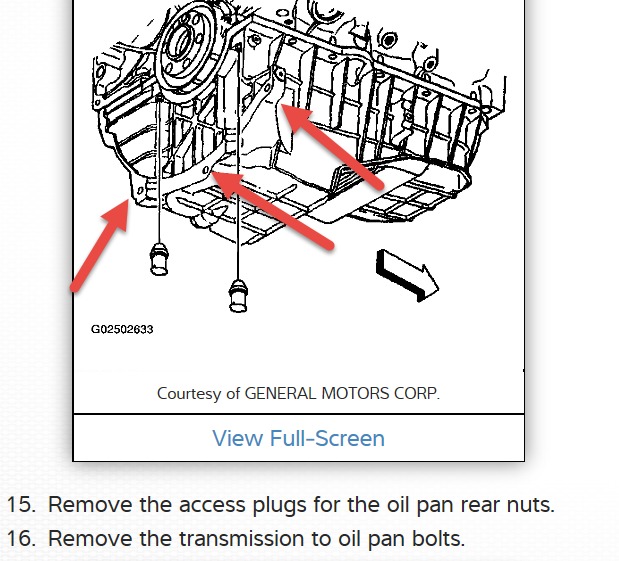 G02502633

Courtesy of GENERAL MOTORS CORP.

View Full-Screen

15. Remove the access plugs for the oil pan rear nuts.

16. Remove the transmission to oil pan bolts.