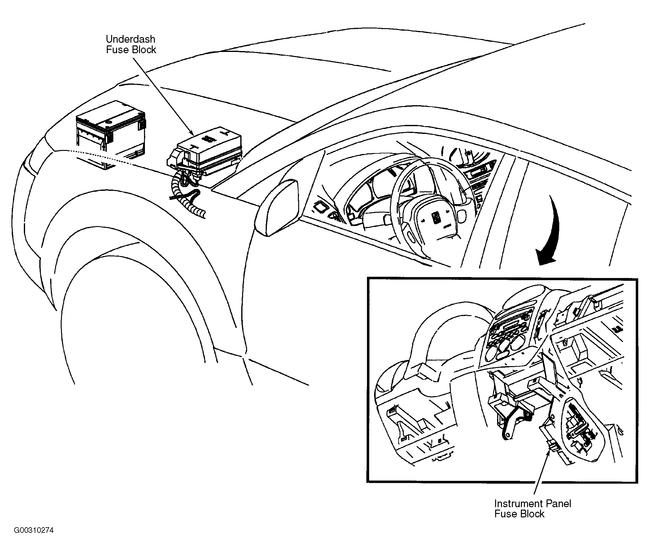 Underdash
Fuse Block

Instrument Panel
Fuse Block

G00310274