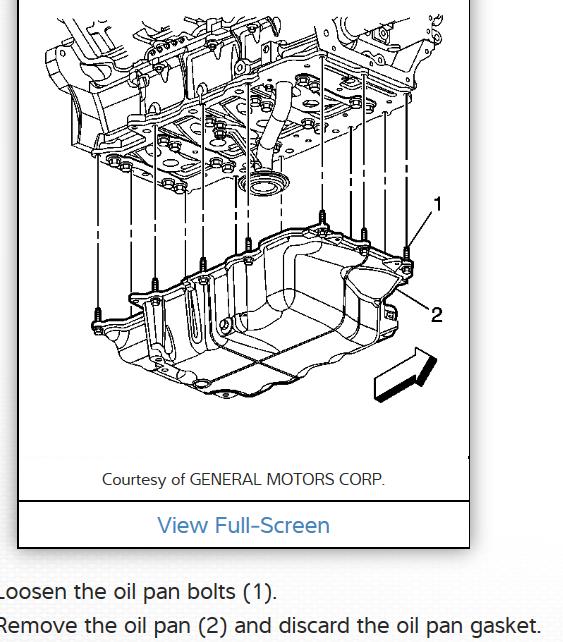 1

2

Courtesy of GENERAL MOTORS CORP.

View Full-Screen

Loosen the oil pan bolts (1).

Remove the oil pan (2) and discard the oil pan gasket.