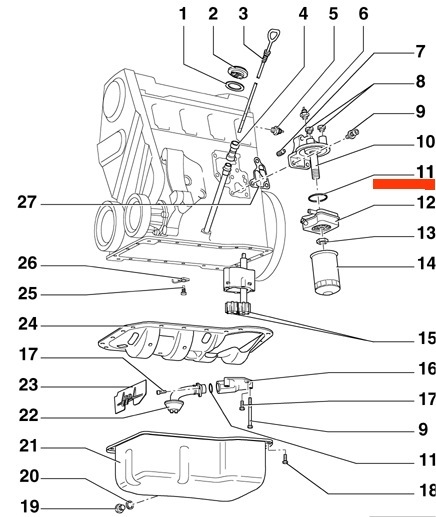 1
2
3
4
5
6
7
8
9
10
11
12
13
14
15
16
17
9
11
18
27
26
25
24
17
23
22
21
20
19