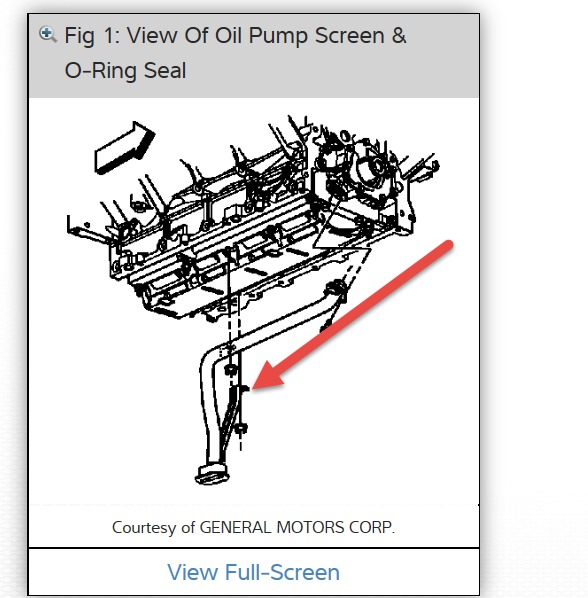 Fig 1: View Of Oil Pump Screen & O-Ring Seal

Courtesy of GENERAL MOTORS CORP.

View Full-Screen