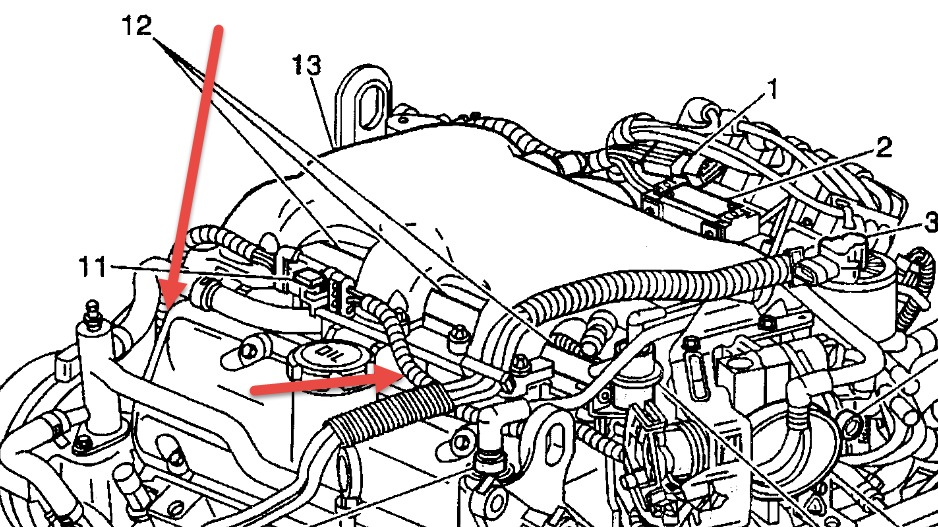 12
13
1
2
3
11
OIL