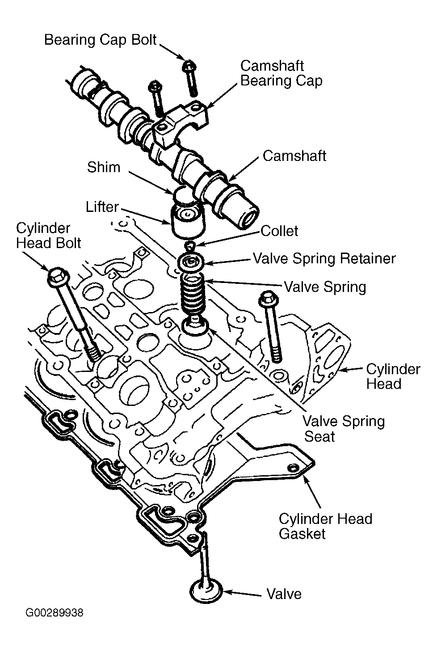 Bearing Cap Bolt

Camshaft Bearing Cap

Camshaft

Shim

Lifter

Cylinder Head Bolt

Collet

Valve Spring Retainer

Valve Spring

Cylinder Head

Valve Spring Seat

Cylinder Head Gasket

Valve

G00289938