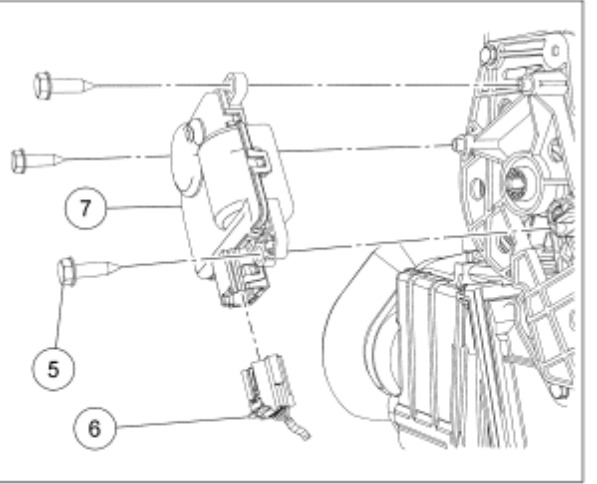 7

5

6