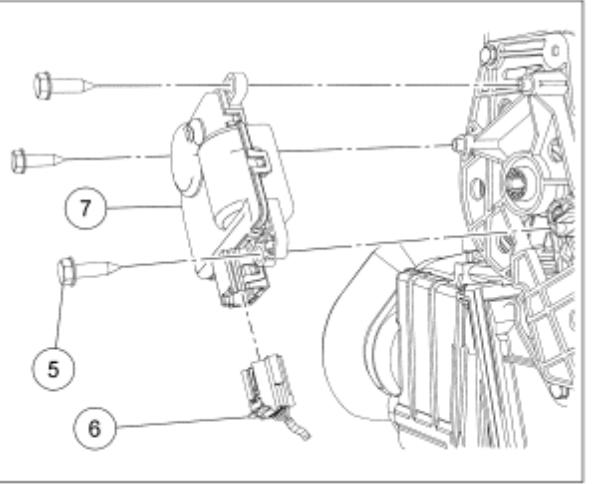 7

5

6