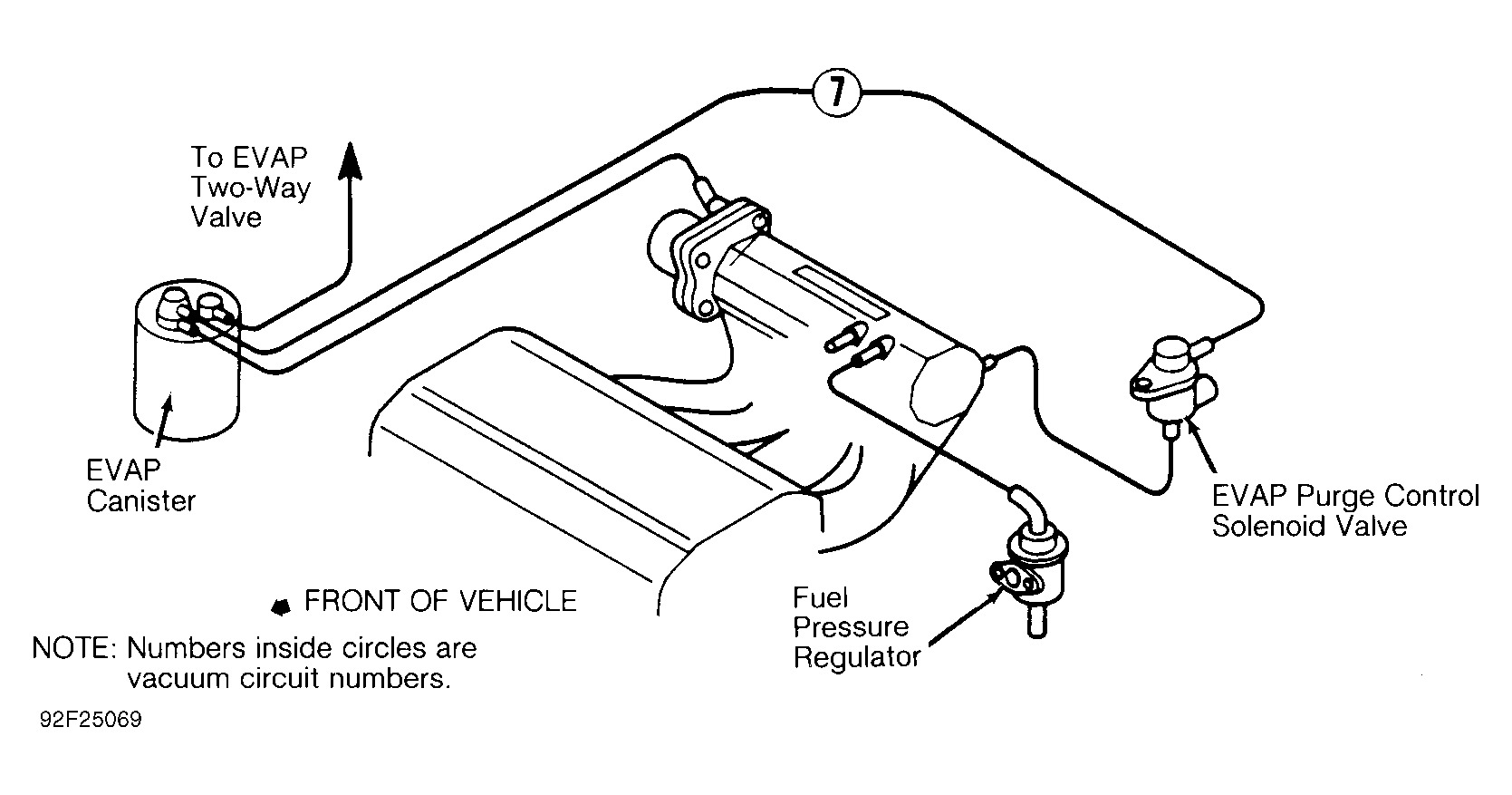 7

To EVAP
Two-Way
Valve

EVAP
Canister

EVAP Purge Control
Solenoid Valve

Fuel
Pressure
Regulator

FRONT OF VEHICLE

NOTE: Numbers inside circles are vacuum circuit numbers.

92F25069