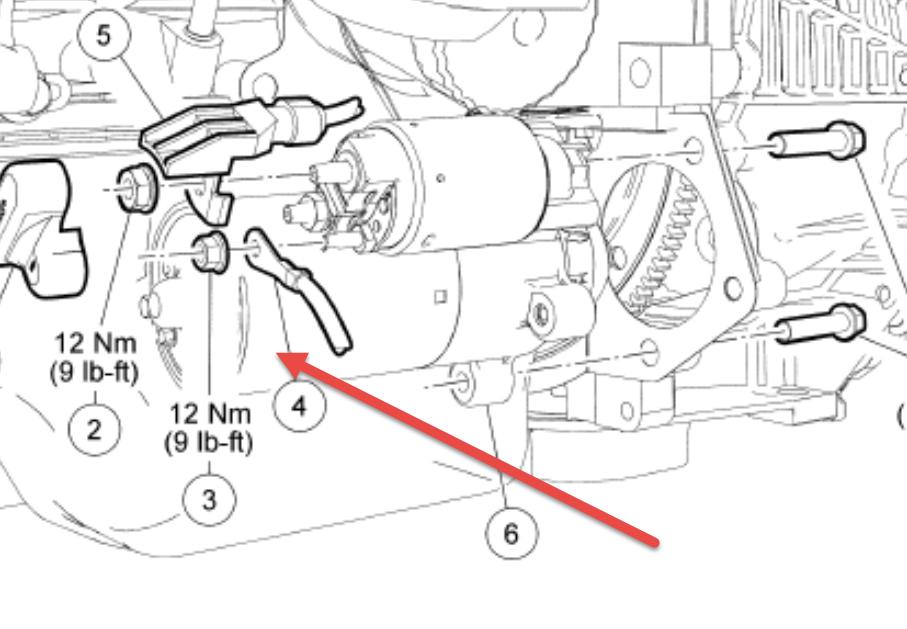 5

12 Nm
(9 lb-ft)

2

12 Nm
(9 lb-ft)

3

4

6