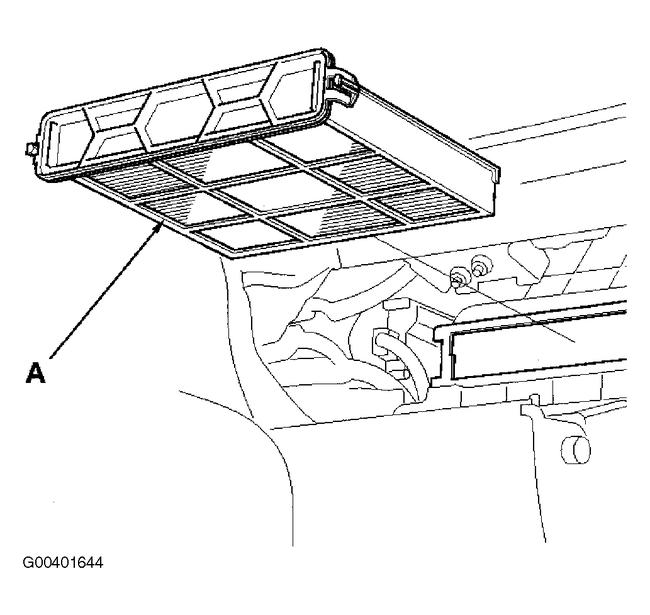 A

G00401644