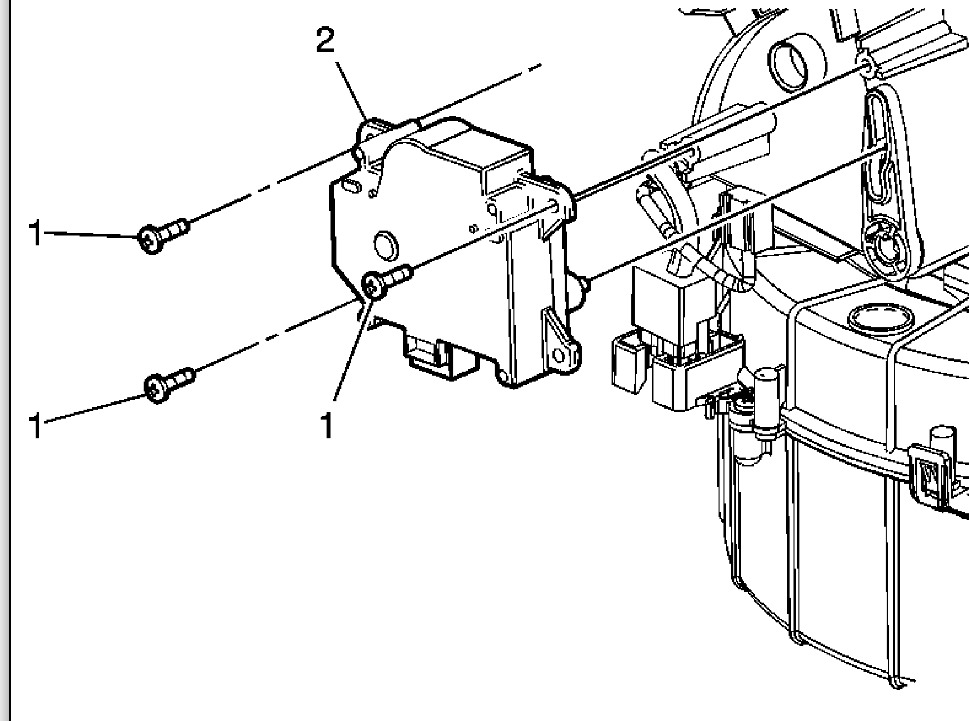 2
1
1
1