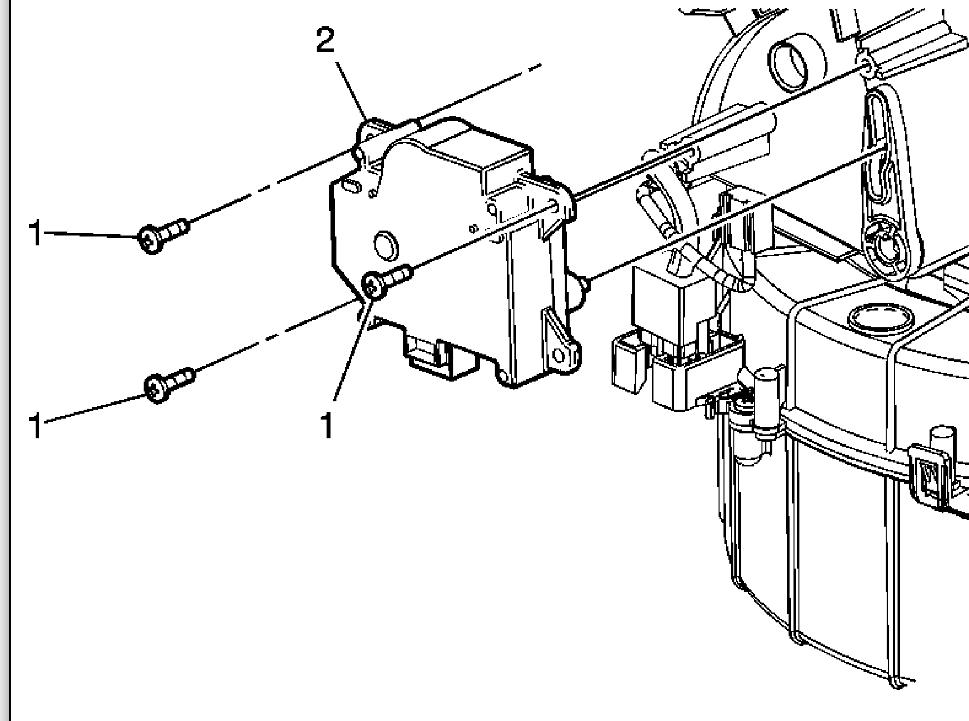 2
1
1
1