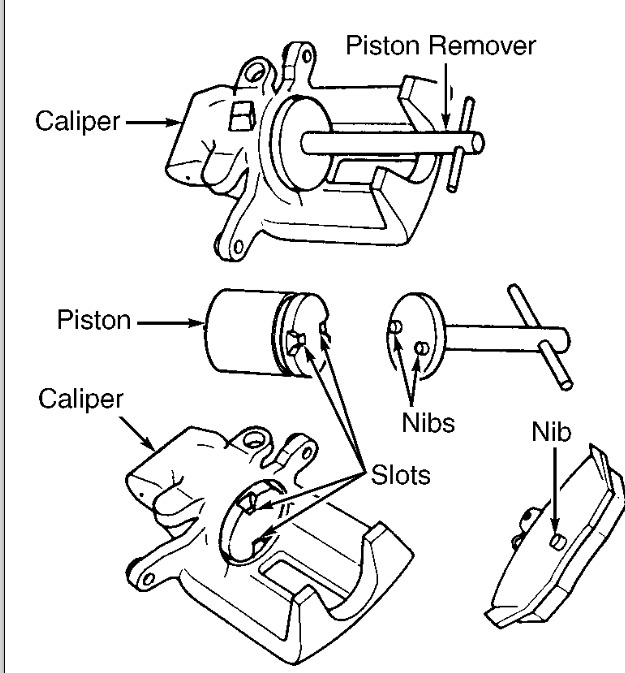 Piston Remover
Caliper
Piston
Caliper
Nibs
Nib
Slots