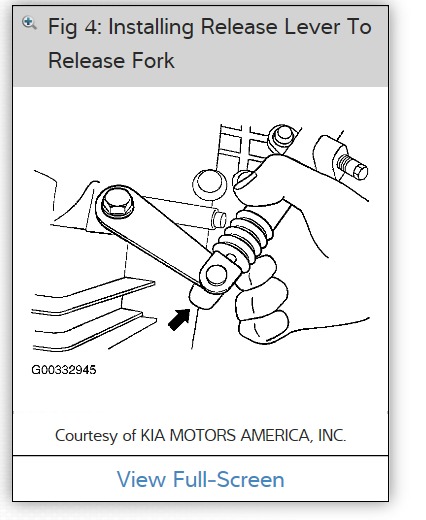 Fig 4: Installing Release Lever To Release Fork

G00332945

Courtesy of KIA MOTORS AMERICA, INC.

View Full-Screen