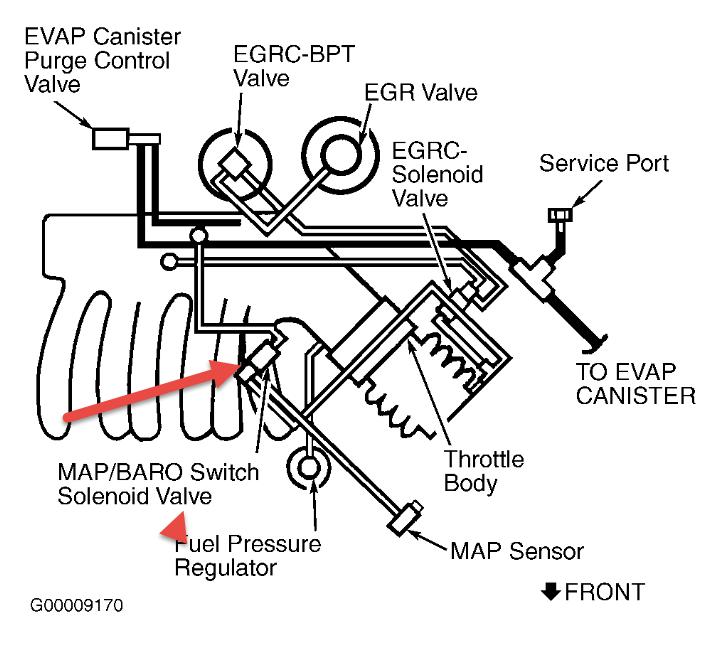 EVAP Canister Purge Control Valve

EGRC-BPT Valve

EGR Valve

EGRC-Solenoid Valve

Service Port

TO EVAP CANISTER

Throttle Body

MAP/BARO Switch Solenoid Valve

Fuel Pressure Regulator

MAP Sensor

FRONT

G00009170