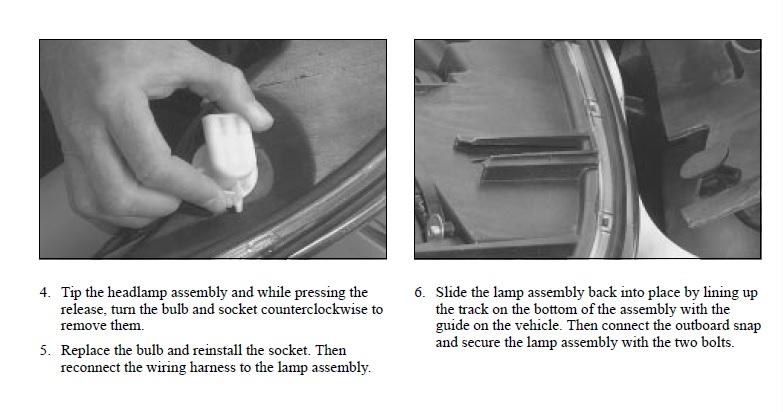 4. Tip the headlamp assembly and while pressing the release, turn the bulb and socket counterclockwise to remove them.

5. Replace the bulb and reinstall the socket. Then reconnect the wiring harness to the lamp assembly.

6. Slide the lamp assembly back into place by lining up the track on the bottom of the assembly with the guide on the vehicle. Then connect the outboard snap and secure the lamp assembly with the two bolts.