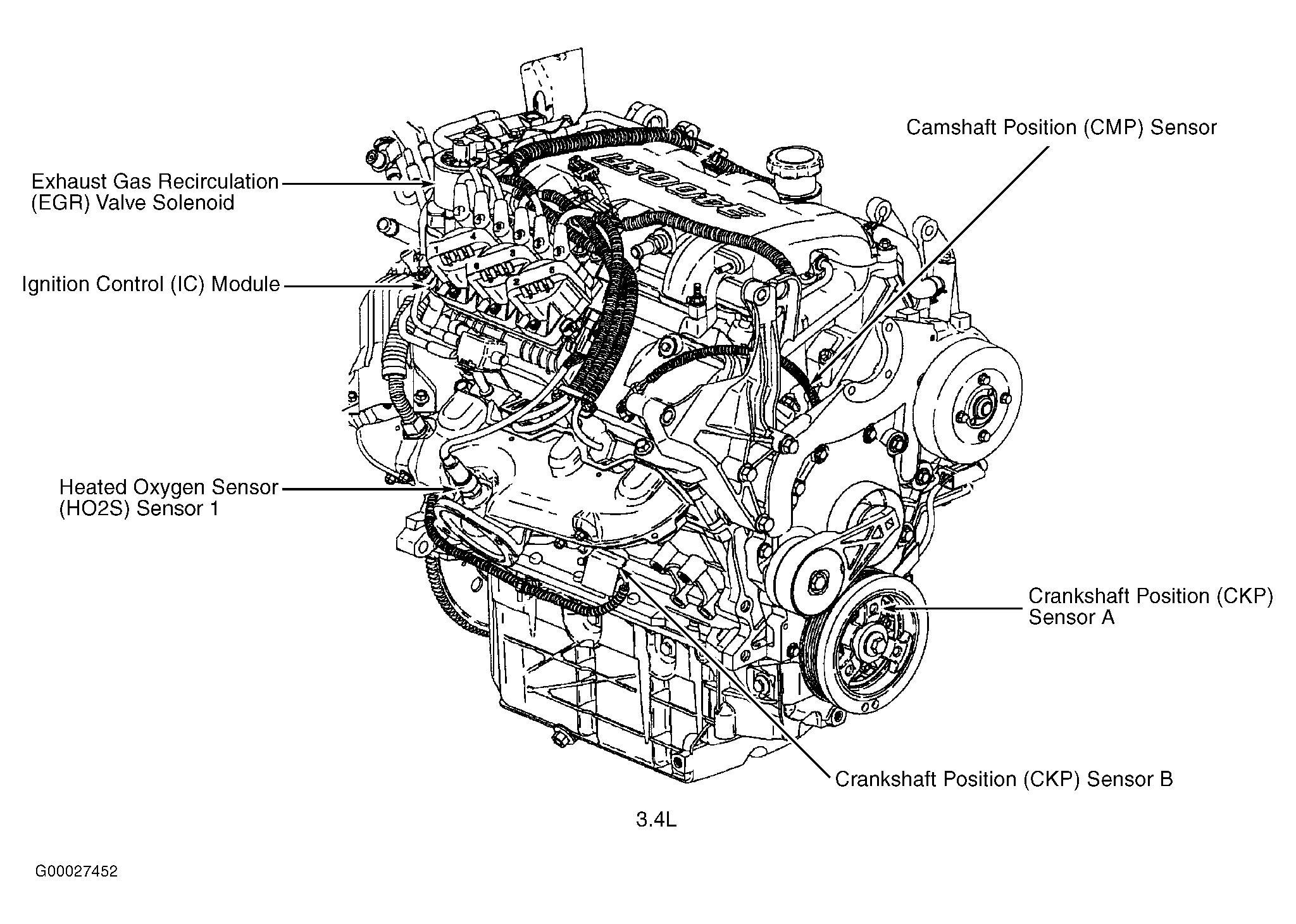 Camshaft Position (CMP) Sensor

Exhaust Gas Recirculation (EGR) Valve Solenoid

Ignition Control (IC) Module

Heated Oxygen Sensor (HO2S) Sensor 1

Crankshaft Position (CKP) Sensor A

Crankshaft Position (CKP) Sensor B

3.4L

G00027452