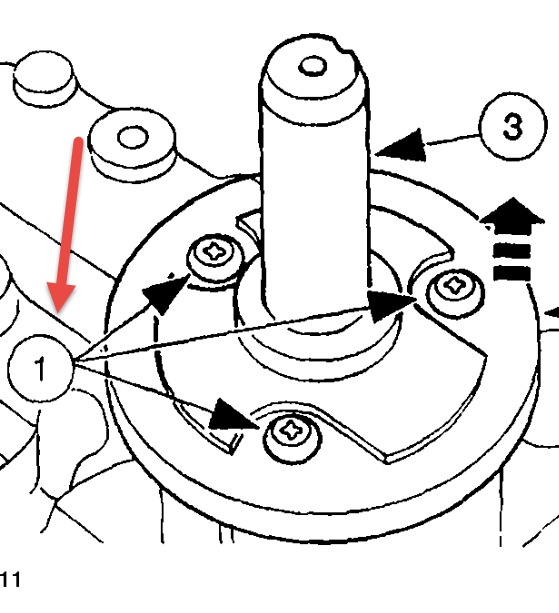 3
1
11