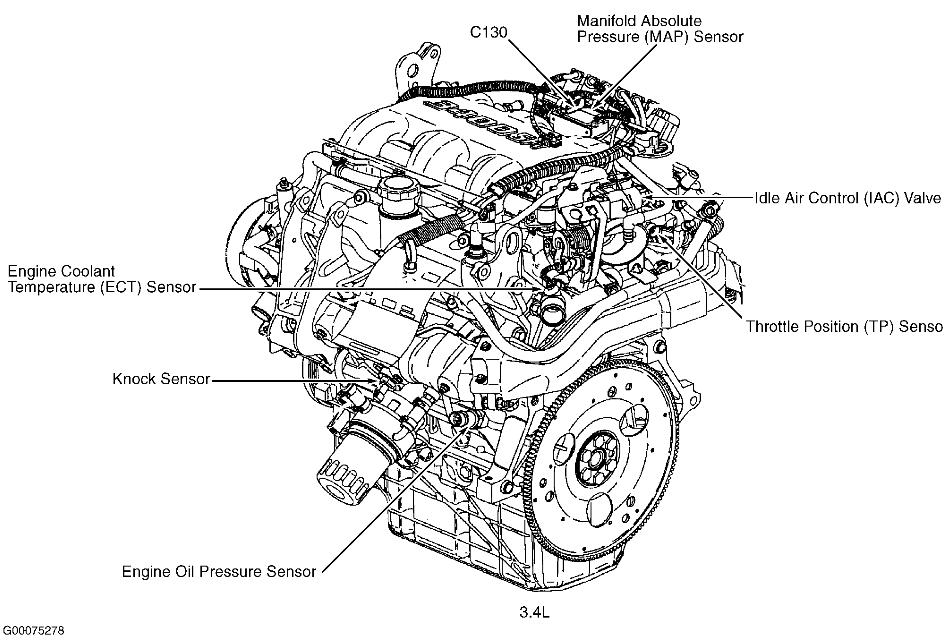 C130

Manifold Absolute Pressure (MAP) Sensor

Idle Air Control (IAC) Valve

Engine Coolant Temperature (ECT) Sensor

Throttle Position (TP) Senso

Knock Sensor

Engine Oil Pressure Sensor

3.4L

G00075278