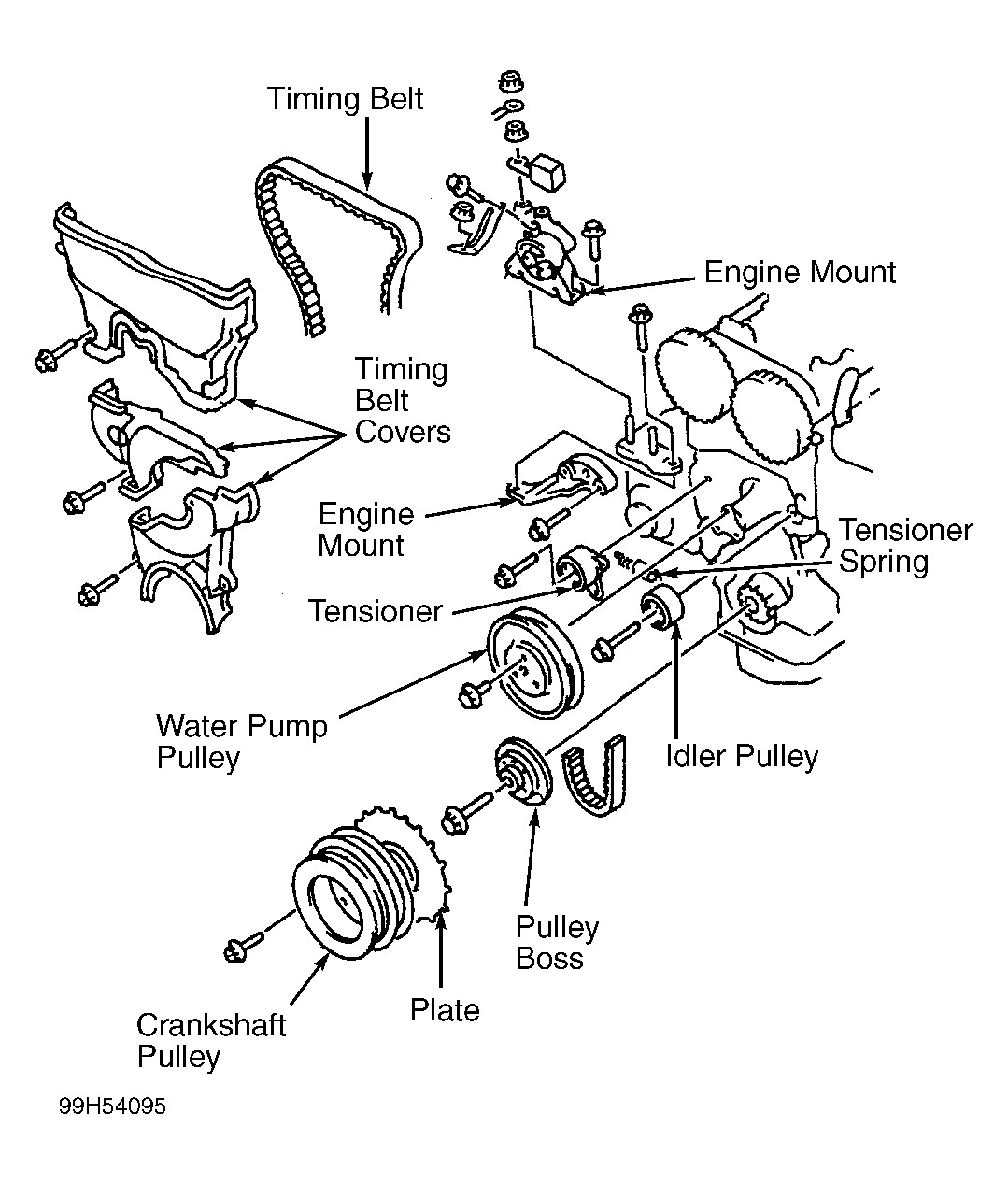 Timing Belt

Engine Mount

Timing Belt Covers

Engine Mount

Tensioner Spring

Tensioner

Water Pump Pulley

Idler Pulley

Pulley Boss

Plate

Crankshaft Pulley

99H54095