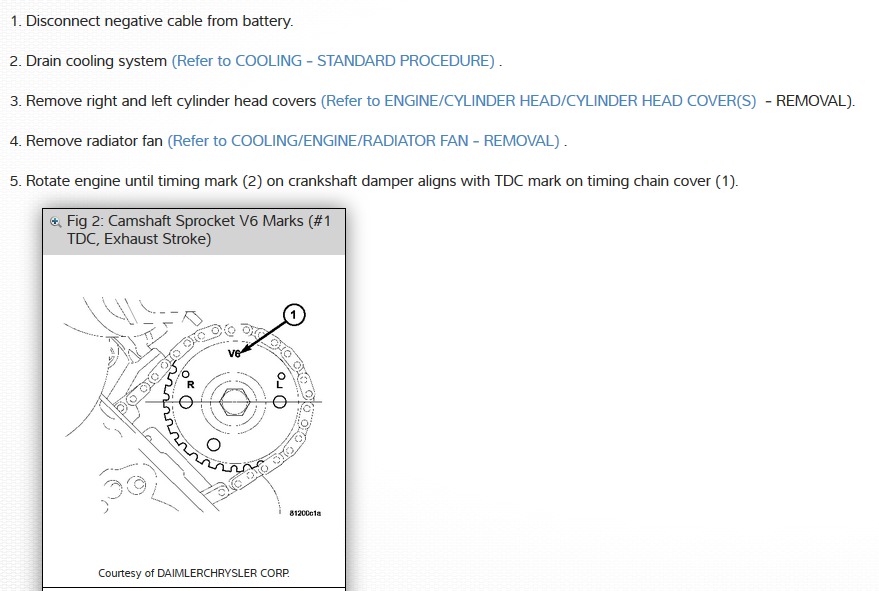 1. Disconnect negative cable from battery.

2. Drain cooling system (Refer to COOLING - STANDARD PROCEDURE) .

3. Remove right and left cylinder head covers (Refer to ENGINE/CYLINDER HEAD/CYLINDER HEAD COVER(S) - REMOVAL).

4. Remove radiator fan (Refer to COOLING/ENGINE/RADIATOR FAN - REMOVAL) .

5. Rotate engine until timing mark (2) on crankshaft damper aligns with TDC mark on timing chain cover (1).

Fig 2: Camshaft Sprocket V6 Marks (#1 TDC, Exhaust Stroke)

1

V6

R

L

81200c1a

Courtesy of DAIMLERCHRYSLER CORP.