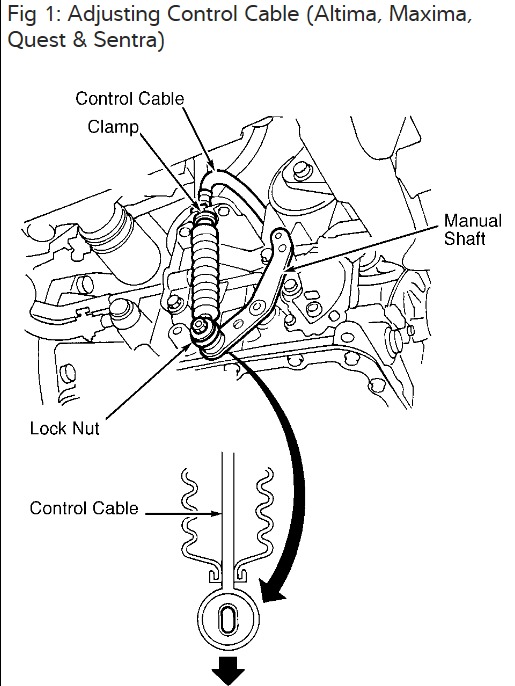 Fig 1: Adjusting Control Cable (Altima, Maxima, Quest & Sentra)

Control Cable
Clamp
Manual Shaft
Lock Nut
Control Cable