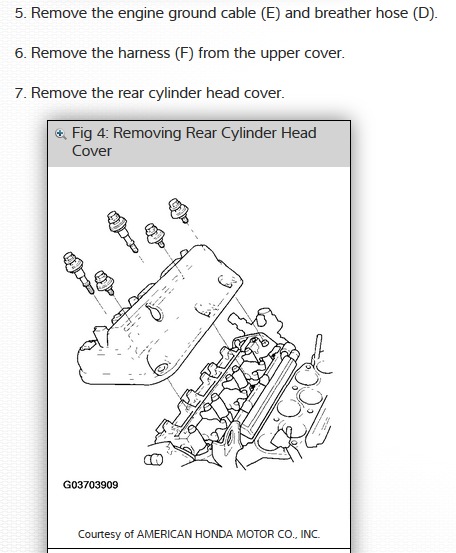 5. Remove the engine ground cable (E) and breather hose (D).

6. Remove the harness (F) from the upper cover.

7. Remove the rear cylinder head cover.

Fig 4: Removing Rear Cylinder Head Cover

G03703909

Courtesy of AMERICAN HONDA MOTOR CO., INC.