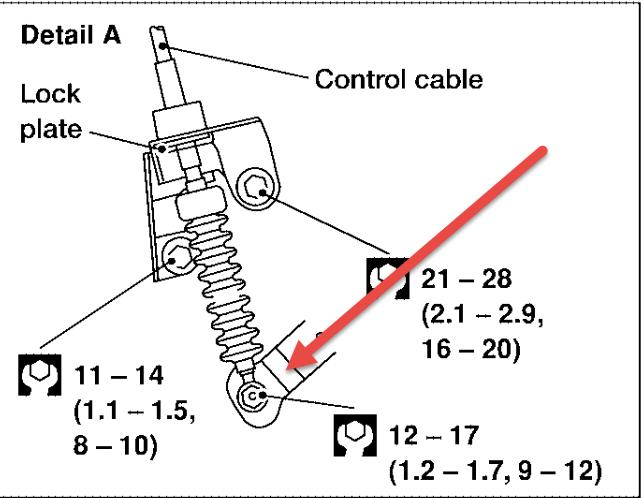 Detail A

Control cable

Lock plate

21 – 28
(2.1 – 2.9,
16 – 20)

11 – 14
(1.1 – 1.5,
8 – 10)

12 – 17
(1.2 – 1.7, 9 – 12)