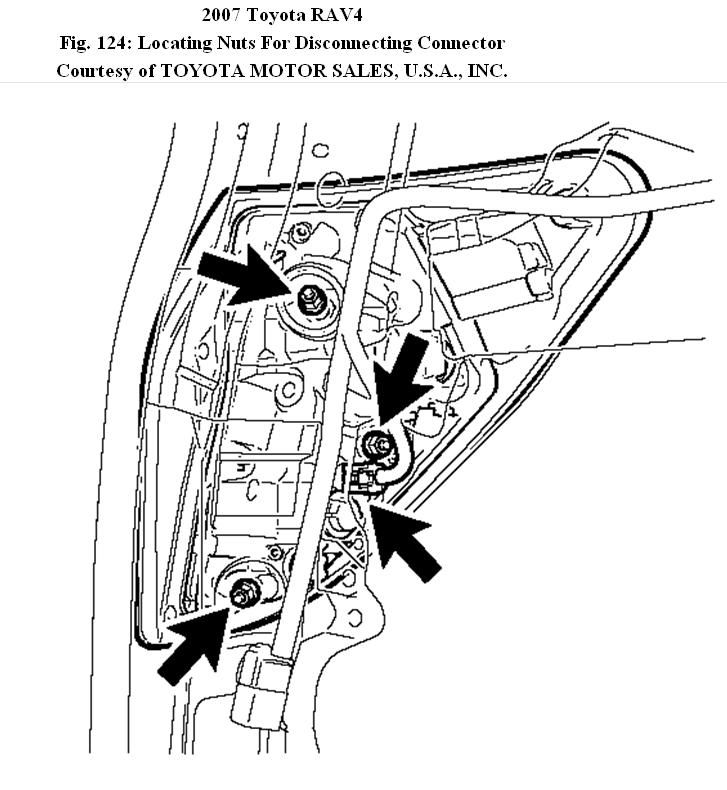 2007 Toyota RAV4
Fig. 124: Locating Nuts For Disconnecting Connector
Courtesy of TOYOTA MOTOR SALES, U.S.A., INC.