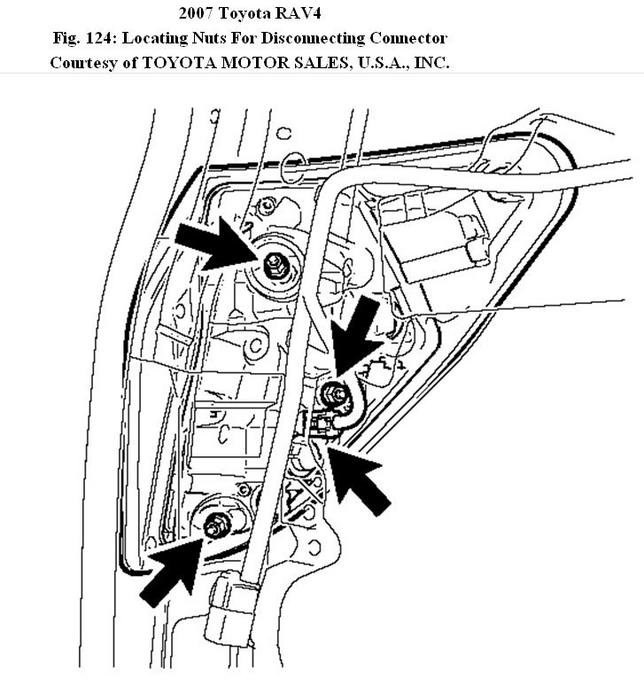 2007 Toyota RAV4
Fig. 124: Locating Nuts For Disconnecting Connector
Courtesy of TOYOTA MOTOR SALES, U.S.A., INC.