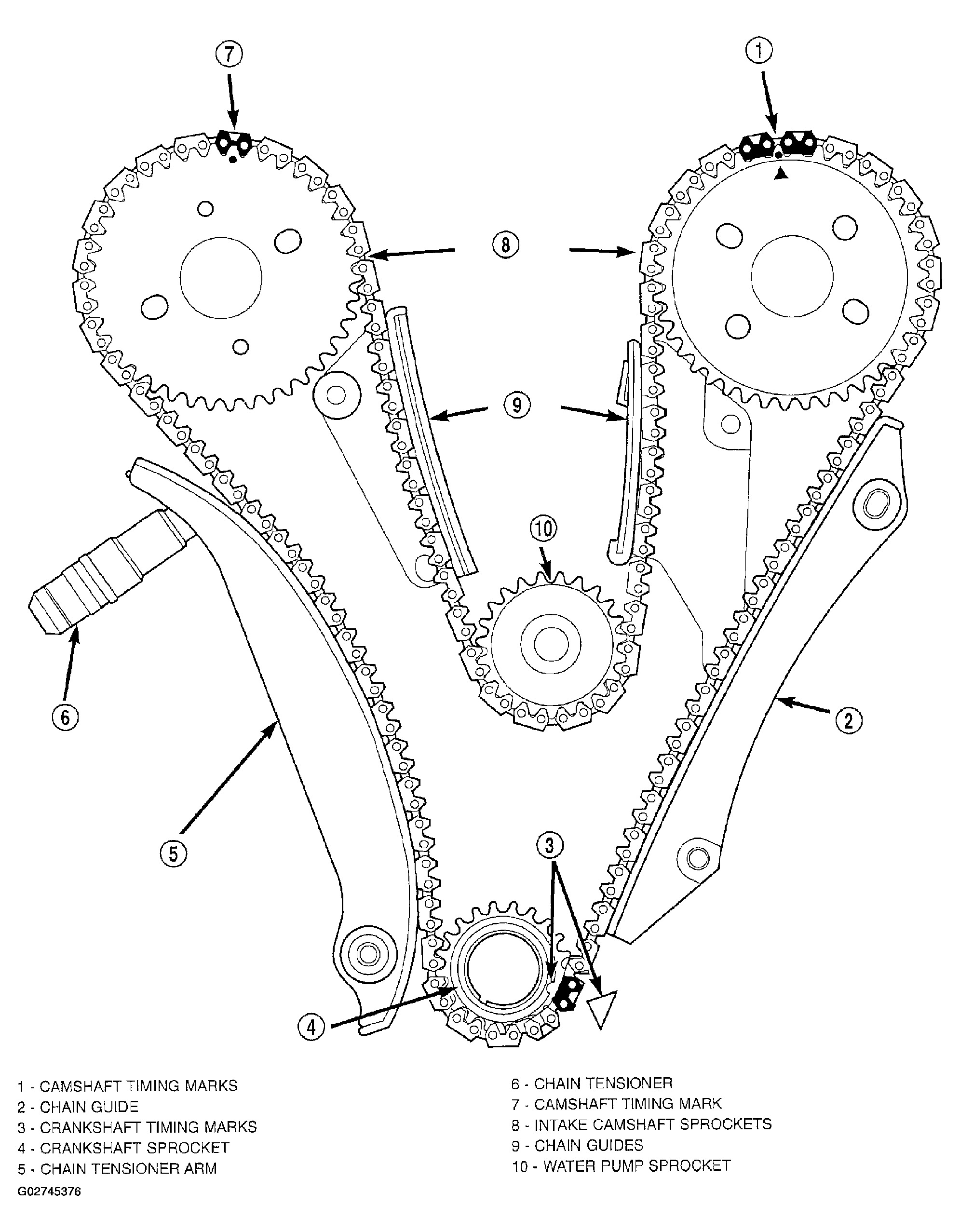 7
1
8
9
10
6
2
5
3
4

1 - CAMSHAFT TIMING MARKS
2 - CHAIN GUIDE
3 - CRANKSHAFT TIMING MARKS
4 - CRANKSHAFT SPROCKET
5 - CHAIN TENSIONER ARM

6 - CHAIN TENSIONER
7 - CAMSHAFT TIMING MARK
8 - INTAKE CAMSHAFT SPROCKETS
9 - CHAIN GUIDES
10 - WATER PUMP SPROCKET

G02745376