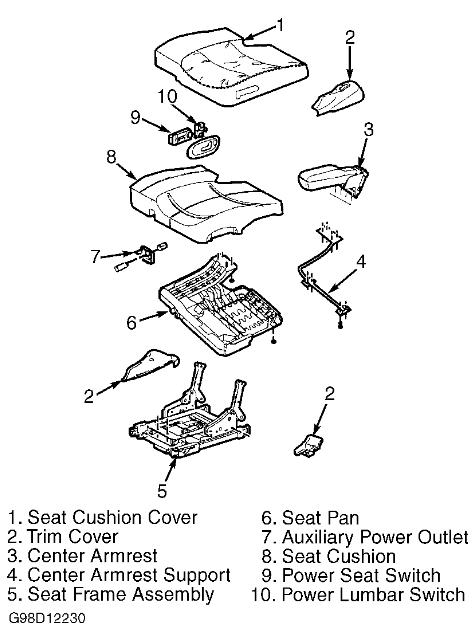 1
2
10
9
3
8
7
4
6
2
2
5

1. Seat Cushion Cover
2. Trim Cover
3. Center Armrest
4. Center Armrest Support
5. Seat Frame Assembly

6. Seat Pan
7. Auxiliary Power Outlet
8. Seat Cushion
9. Power Seat Switch
10. Power Lumbar Switch

G98D12230