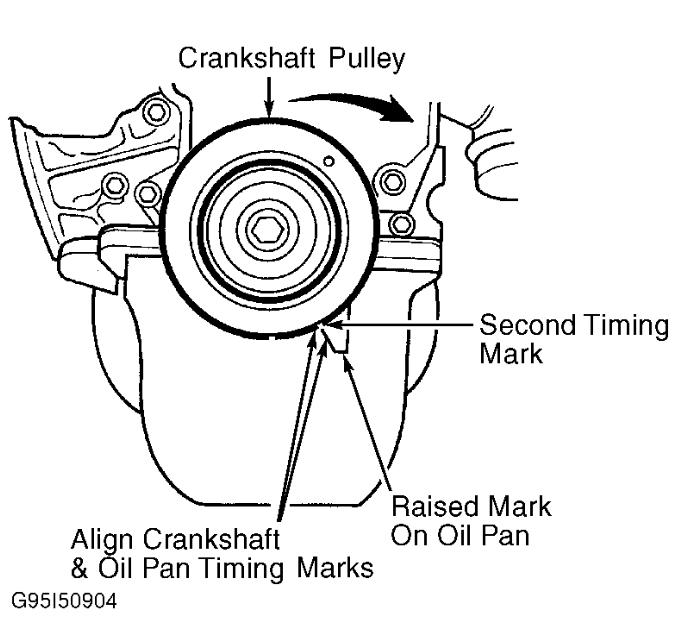 Crankshaft Pulley

Second Timing Mark

Raised Mark On Oil Pan

Align Crankshaft & Oil Pan Timing Marks

G95I50904