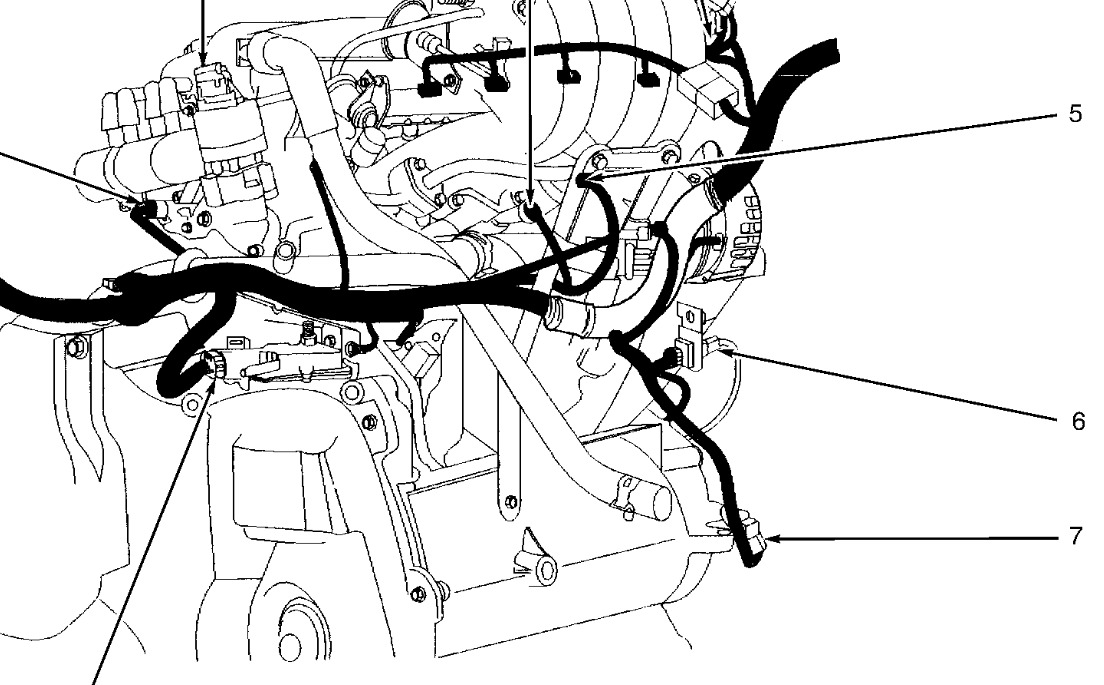 5

6

7