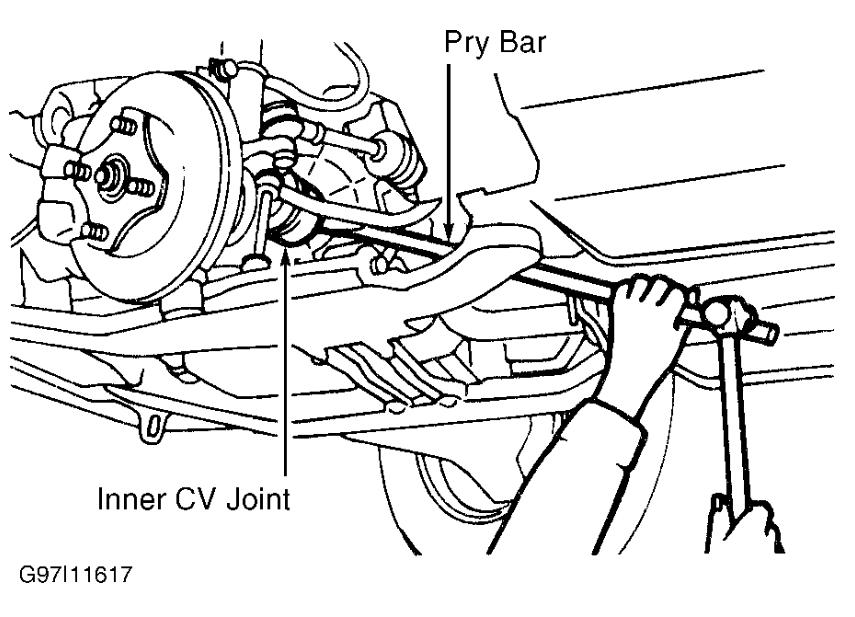 Pry Bar

Inner CV Joint

G97I11617