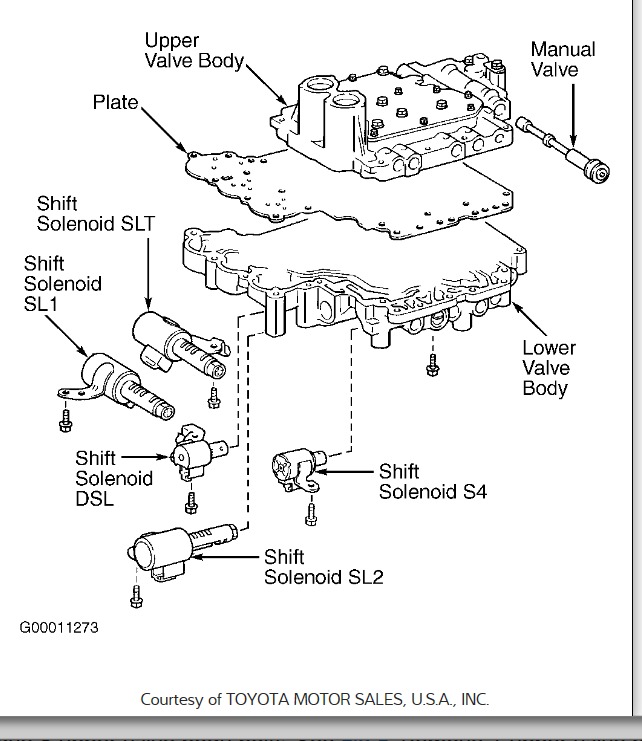 Upper Valve Body

Manual Valve

Plate

Shift Solenoid SLT

Shift Solenoid SL1

Lower Valve Body

Shift Solenoid DSL

Shift Solenoid S4

Shift Solenoid SL2

G00011273

Courtesy of TOYOTA MOTOR SALES, U.S.A., INC.