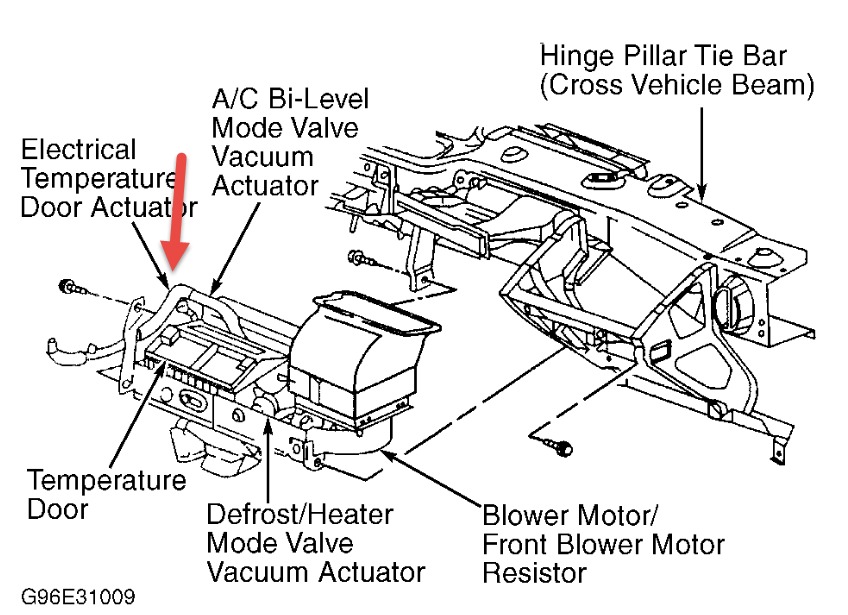 Hinge Pillar Tie Bar (Cross Vehicle Beam)

A/C Bi-Level Mode Valve Vacuum Actuator

Electrical Temperature Door Actuator

Temperature Door

Defrost/Heater Mode Valve Vacuum Actuator

Blower Motor/ Front Blower Motor Resistor

G96E31009