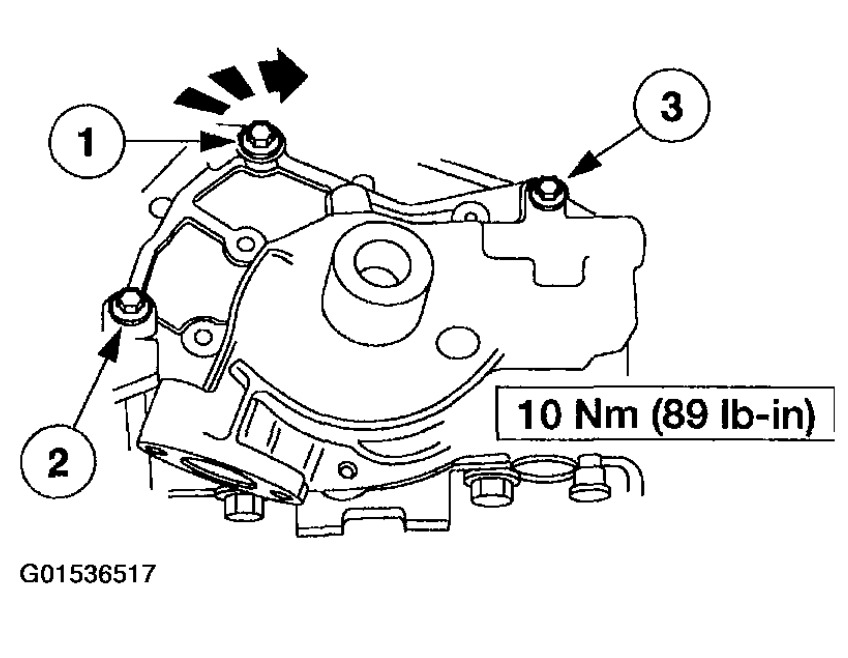 1

3

2

10 Nm (89 lb-in)

G01536517